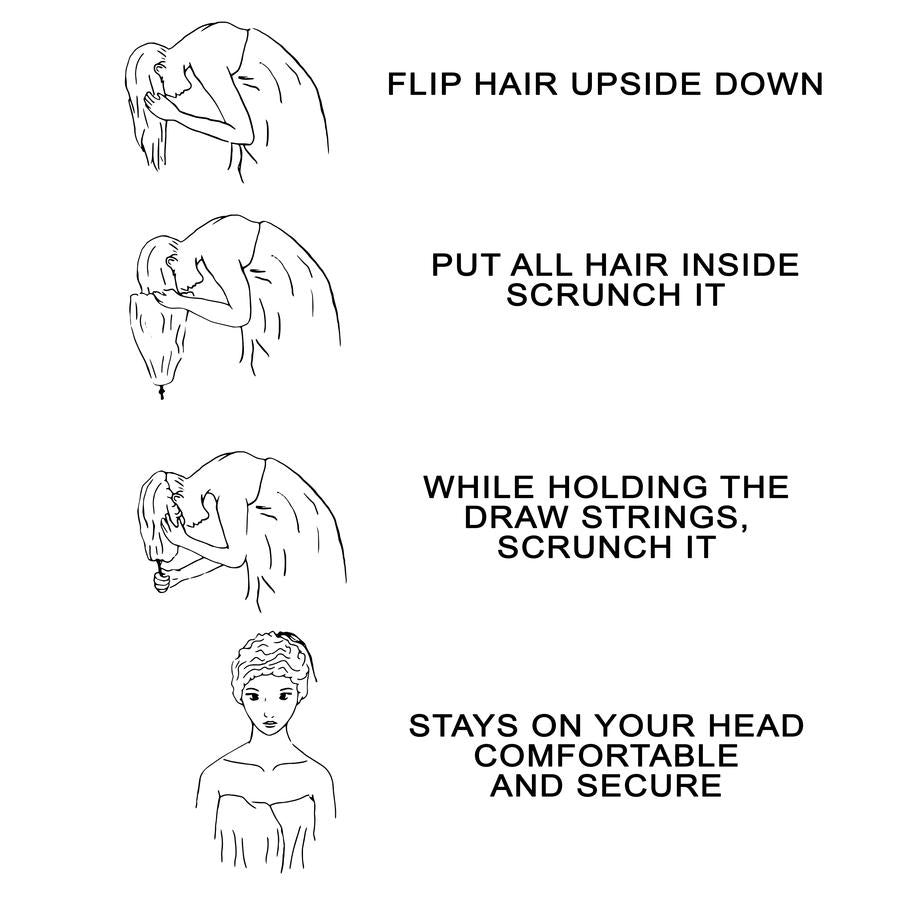 FLIP HAIR UPSIDE DOWN

PUT ALL HAIR INSIDE SCRUNCH IT

WHILE HOLDING THE DRAW STRINGS, SCRUNCH IT

STAYS ON YOUR HEAD COMFORTABLE AND SECURE